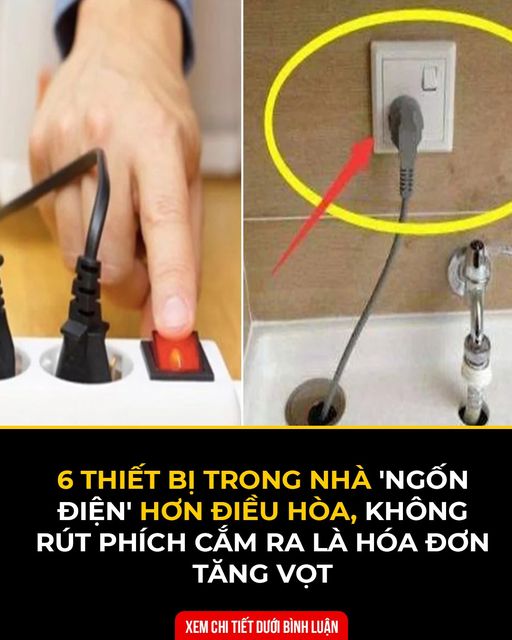 6 THIẾT BỊ TRONG NHÀ 'NGỐN ĐIỆN' HƠN ĐIỀU HÒA, KHÔNG RÚT PHÍCH CẮM RA LÀ HÓA ĐƠN TĂNG VỌT

XEM CHI TIẾT DƯỚI BÌNH LUẬN